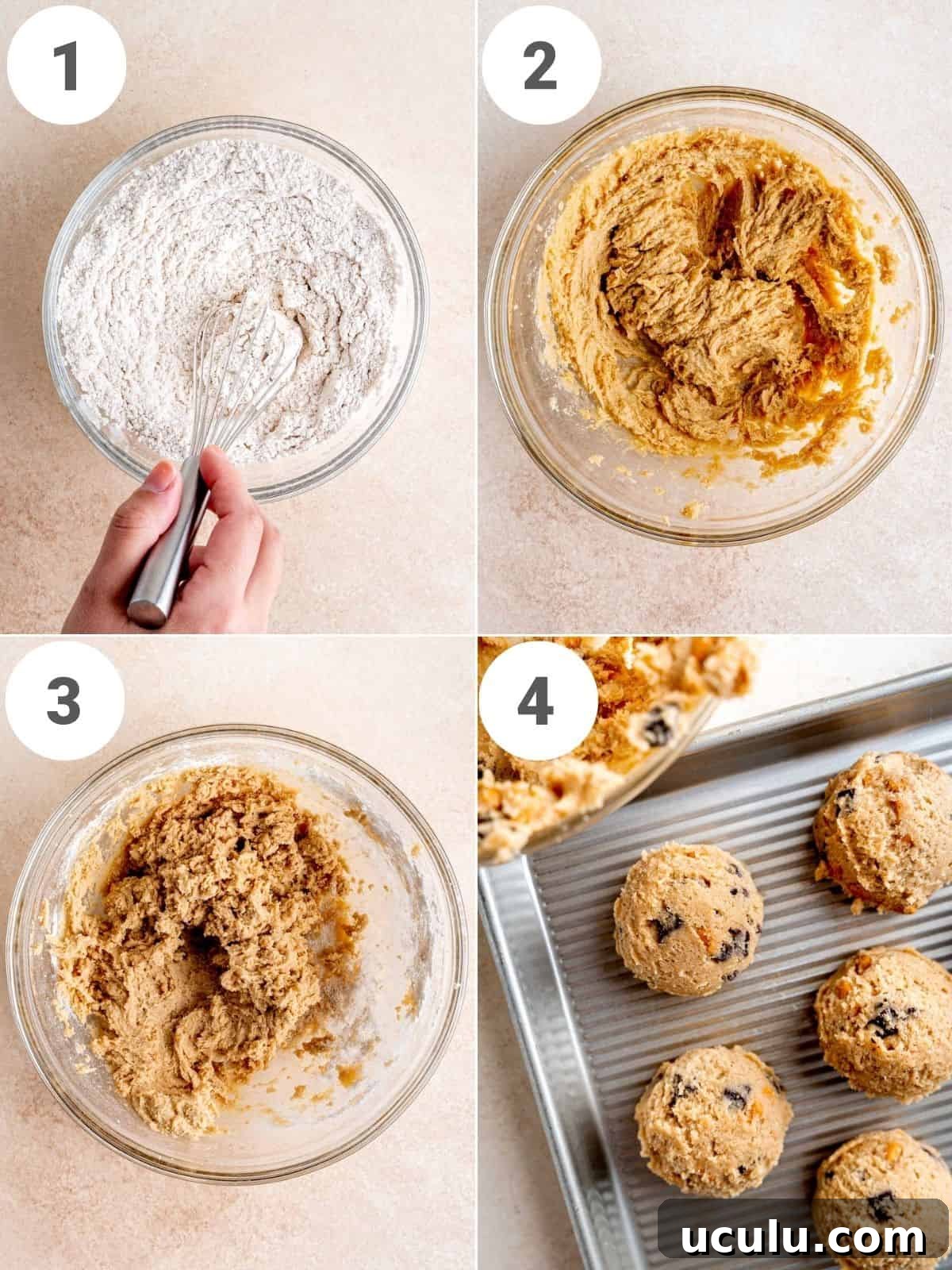 1

2

3

4

uculu.com