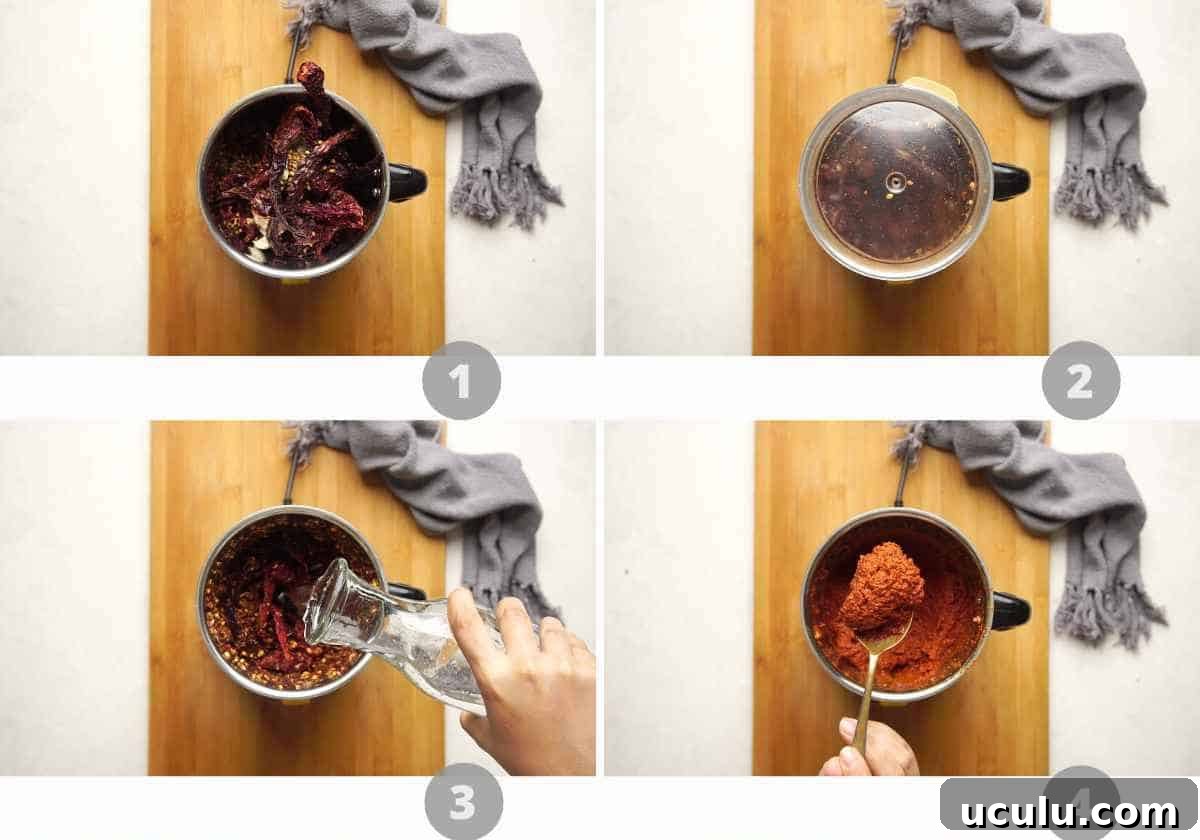 1
2
3
4
uculu.com