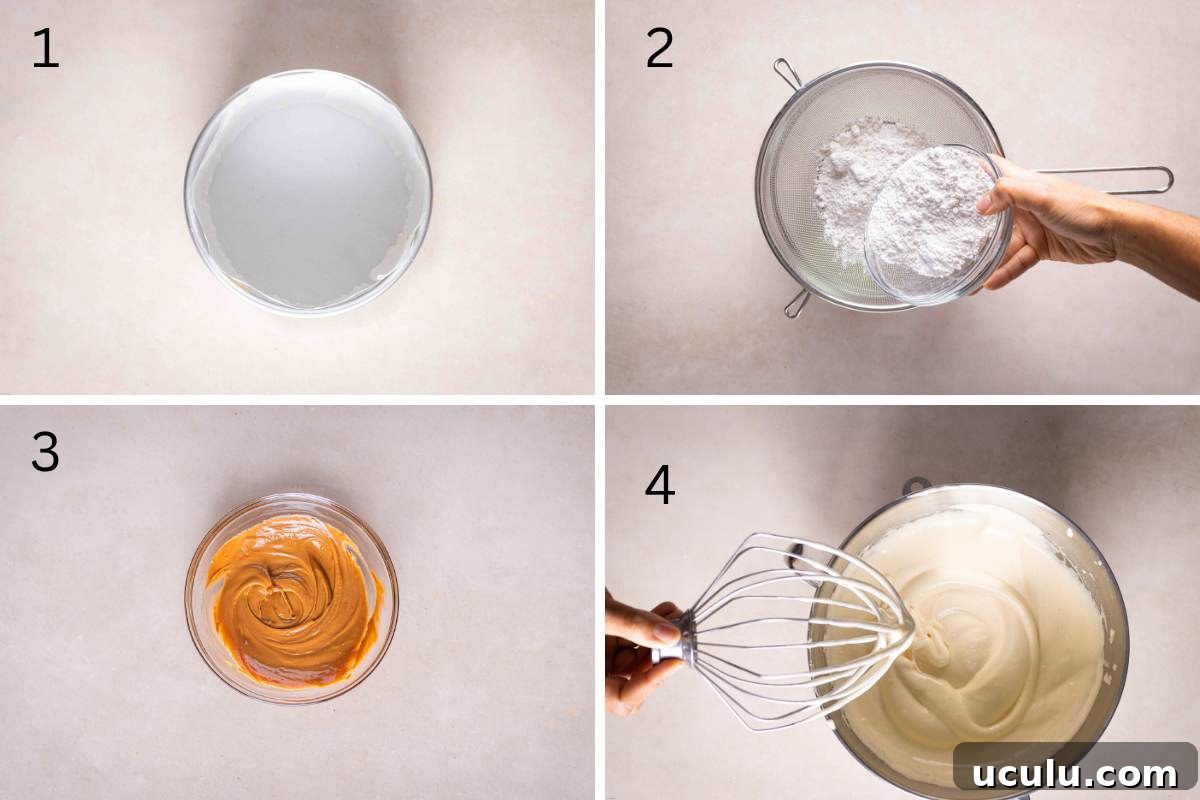 1

2

3

4

uculu.com