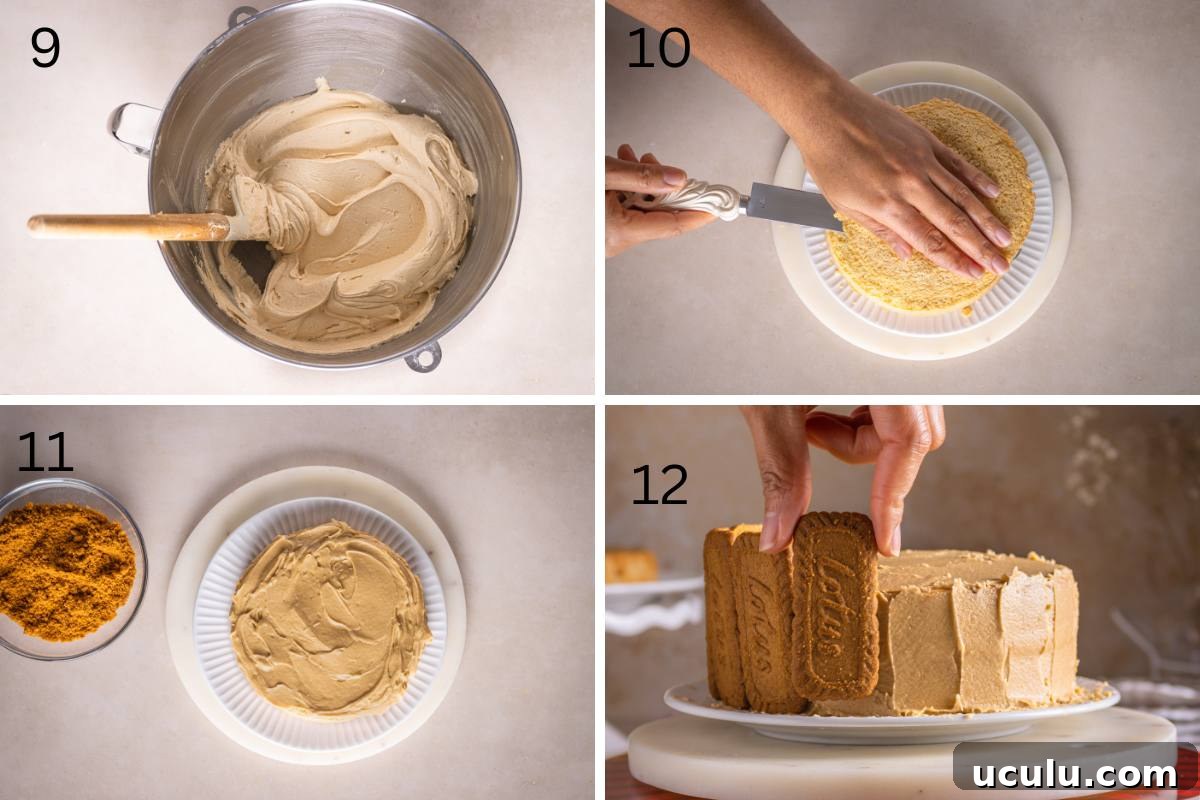 9

10

11

12

Lotus

Lotus

uculu.com